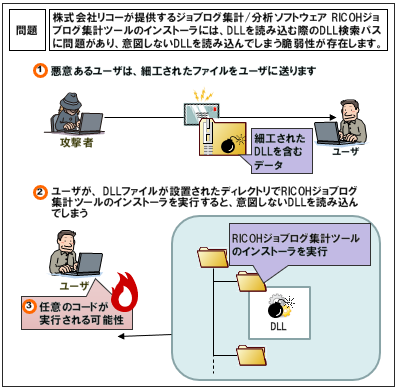 問題

株式会社リコーが提供するジョブログ集計/分析ソフトウェア RICOHジョブログ集計ツールのインストーラには、DLLを読み込む際のDLL検索パスに問題があり、意図しないDLLを読み込んでしまう脆弱性が存在します。

1 悪意あるユーザは、細工されたファイルをユーザに送ります

攻撃者

細工されたDLLを含むデータ

ユーザ

2 ユーザが、DLLファイルが設置されたディレクトリでRICOHジョブログ集計ツールのインストーラを実行すると、意図しないDLLを読み込んでしまう

ユーザ

RICOHジョブログ集計ツールのインストーラを実行

DLL

3 任意のコードが実行される可能性